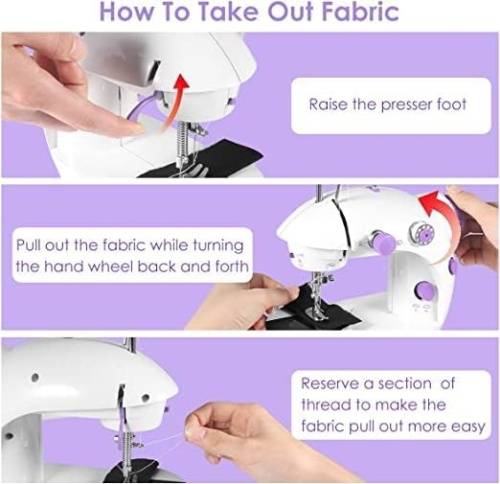 How To Take Out Fabric

Raise the presser foot

Pull out the fabric while turning the hand wheel back and forth

Reserve a section of thread to make the fabric pull out more easy