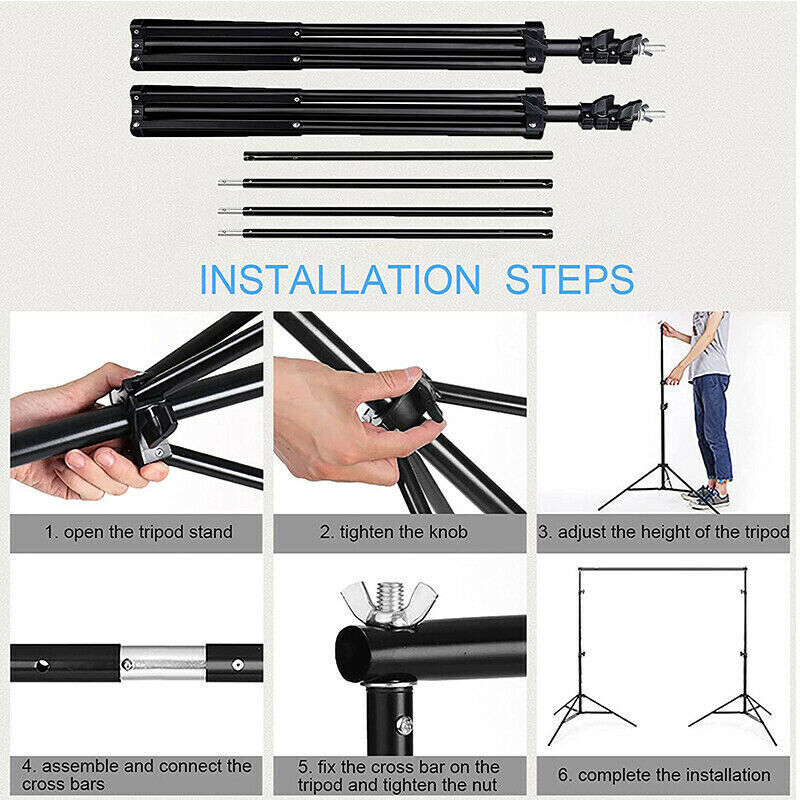 INSTALLATION STEPS

1. open the tripod stand

2. tighten the knob

3. adjust the height of the tripod

4. assemble and connect the cross bars

5. fix the cross bar on the tripod and tighten the nut

6. complete the installation