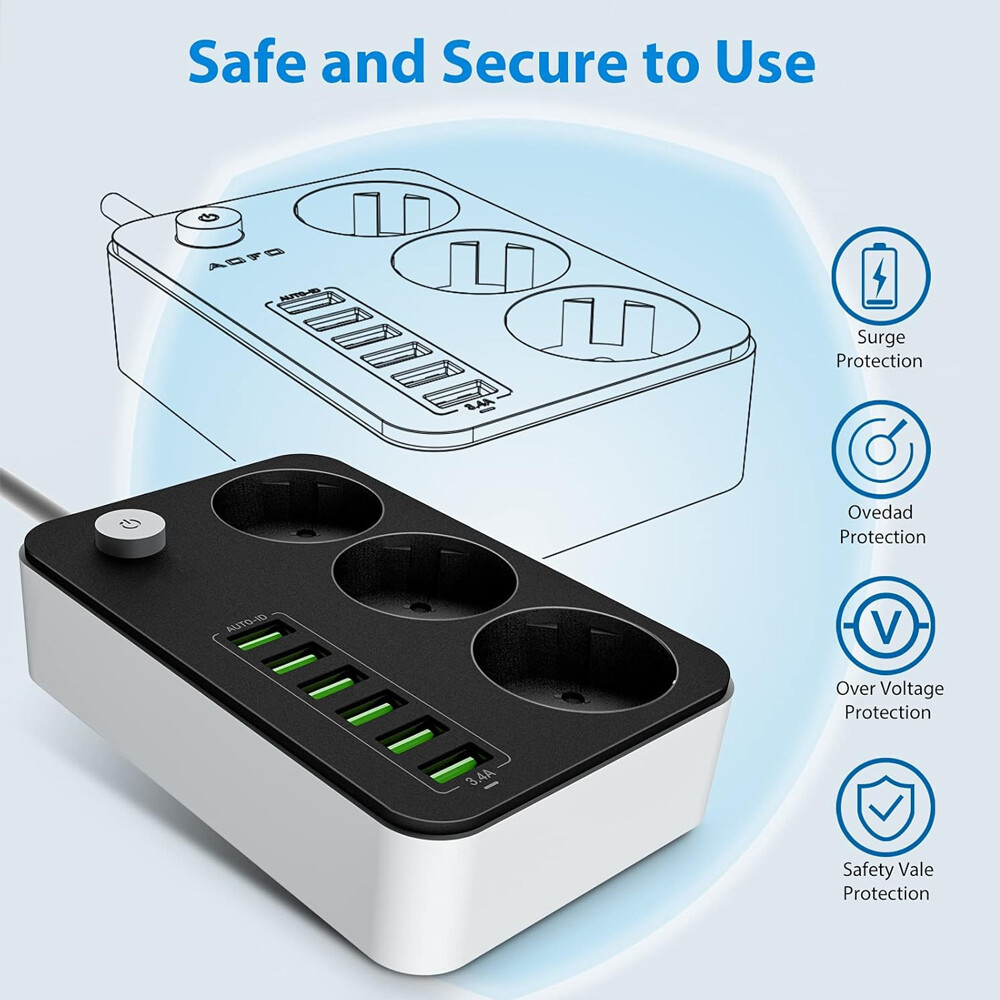 Safe and Secure to Use

AOFO

AUTO-ID

3.4A

AUTO-ID

3.4A

Surge Protection

Ovedad Protection

V

Over Voltage Protection

Safety Vale Protection