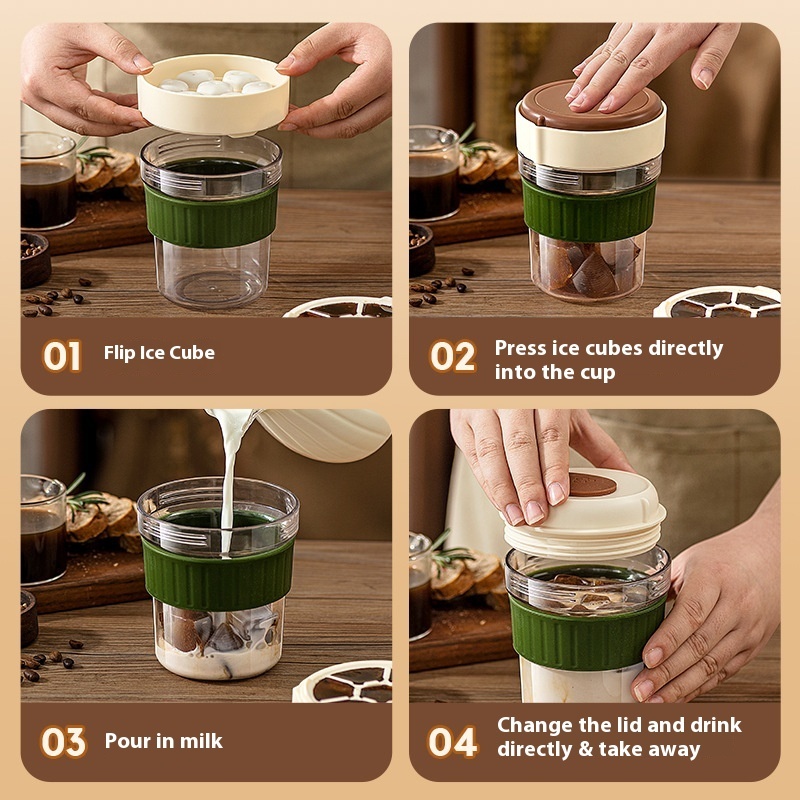 01 Flip Ice Cube

02 Press ice cubes directly into the cup

03 Pour in milk

04 Change the lid and drink directly & take away