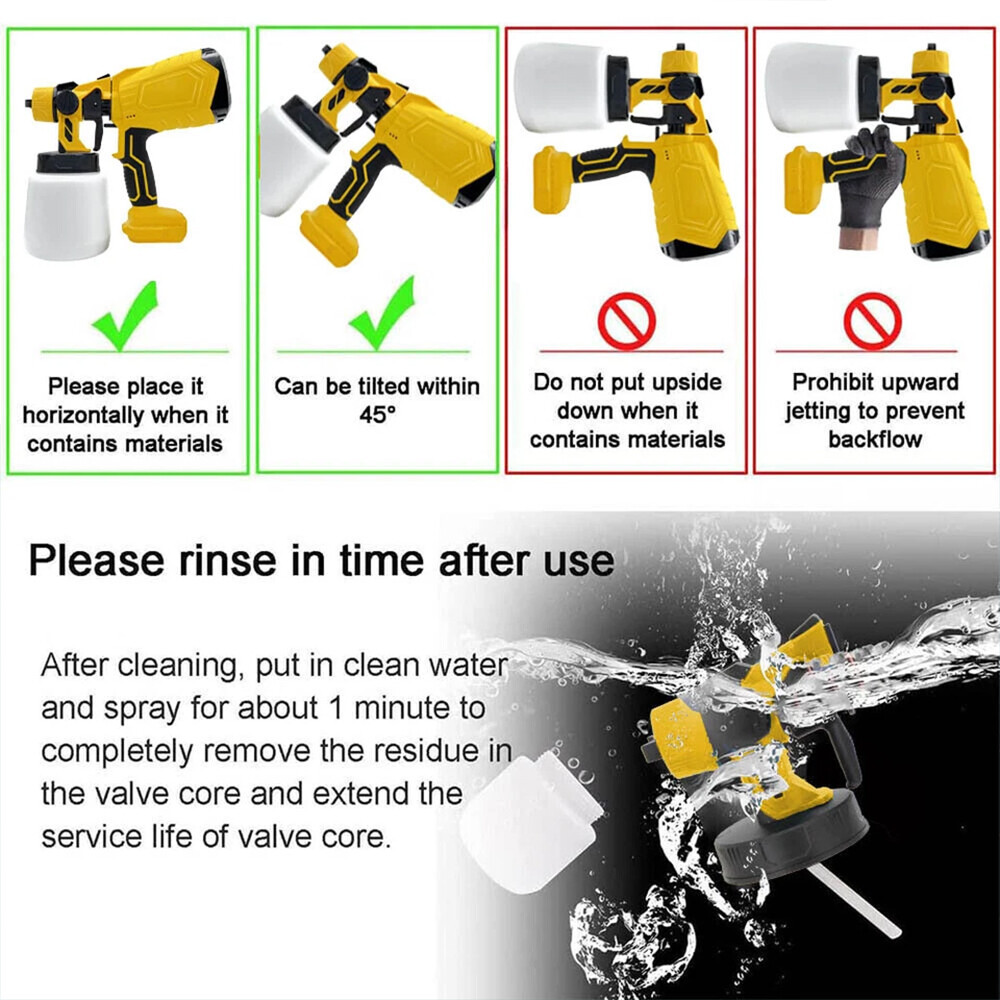 Please place it horizontally when it contains materials

Can be tilted within 45°

Do not put upside down when it contains materials

Prohibit upward jetting to prevent backflow

Please rinse in time after use

After cleaning, put in clean water and spray for about 1 minute to completely remove the residue in the valve core and extend the service life of valve core.