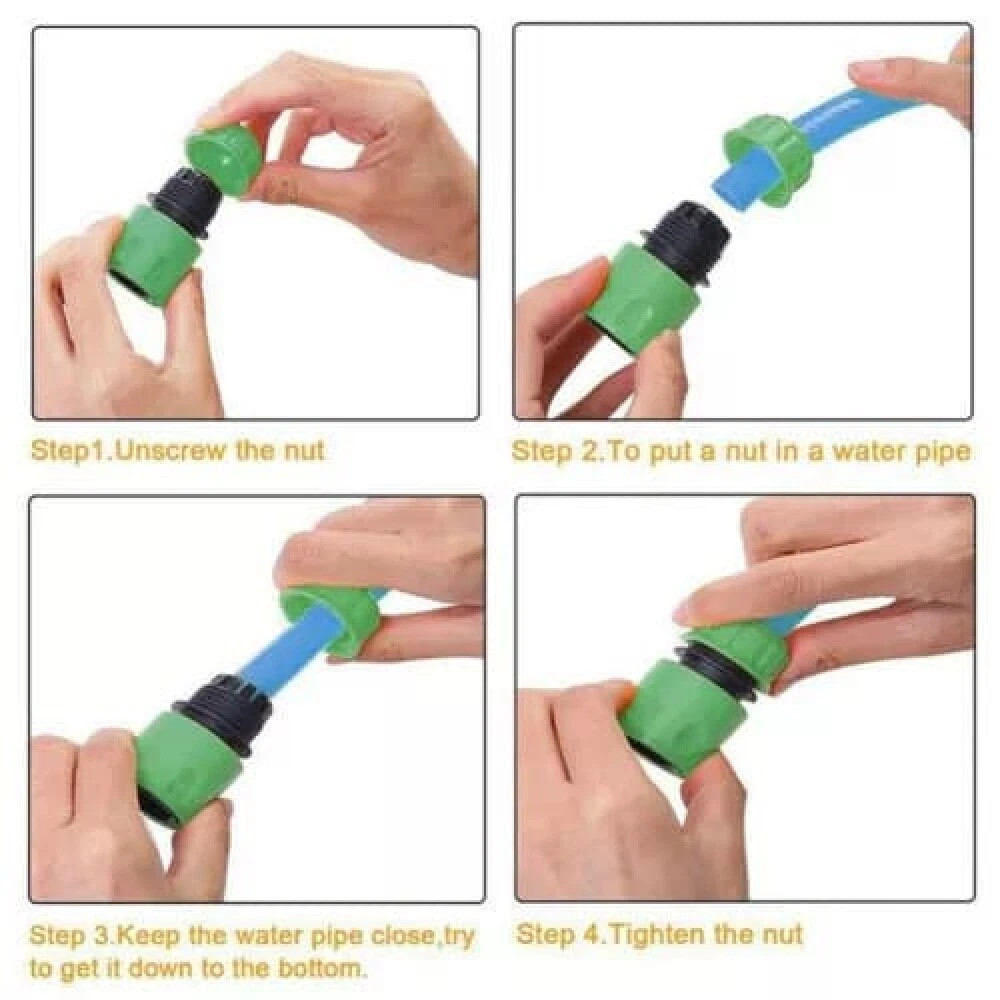 Step1.Unscrew the nut

Step 2.To put a nut in a water pipe

Step 3.Keep the water pipe close,try to get it down to the bottom.

Step 4.Tighten the nut