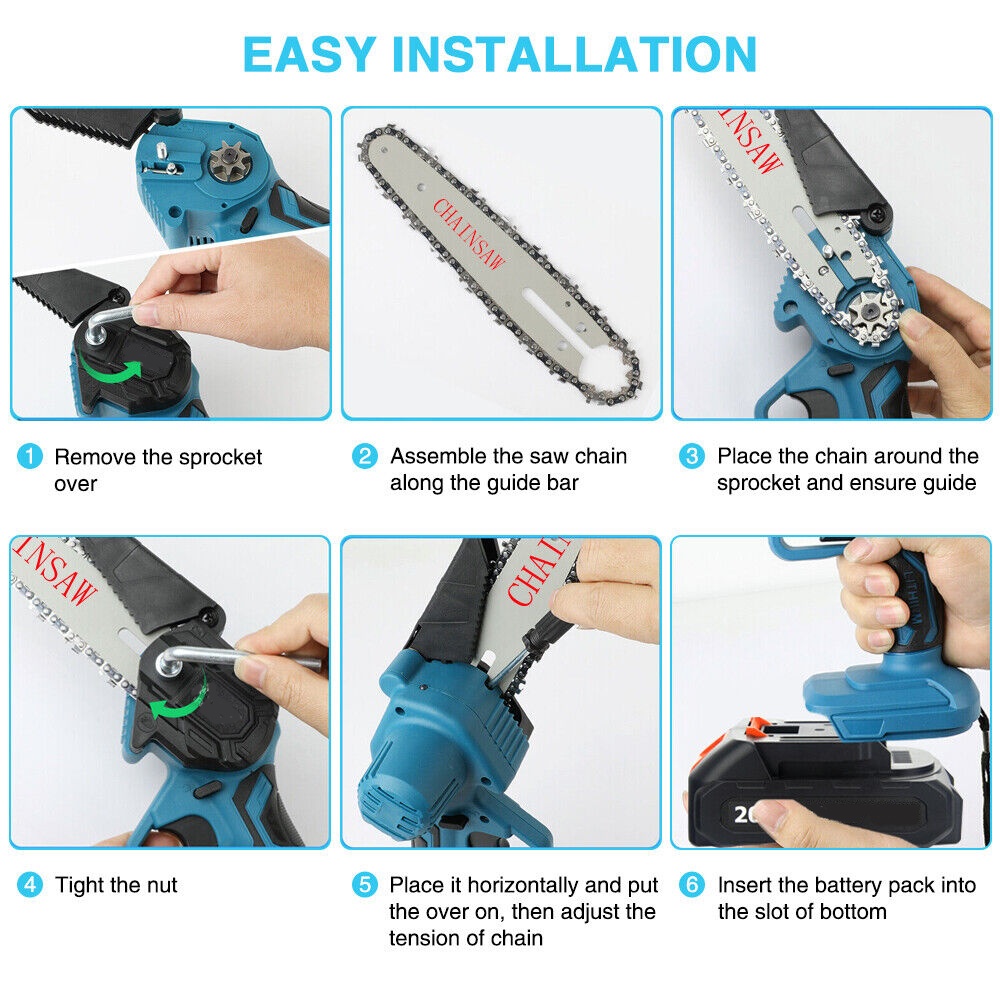 EASY INSTALLATION

CHAINSAW

INSAW

1 Remove the sprocket over

2 Assemble the saw chain along the guide bar

3 Place the chain around the sprocket and ensure guide

INSAW

CHAINS

20

4 Tight the nut

5 Place it horizontally and put the over on, then adjust the tension of chain

6 Insert the battery pack into the slot of bottom