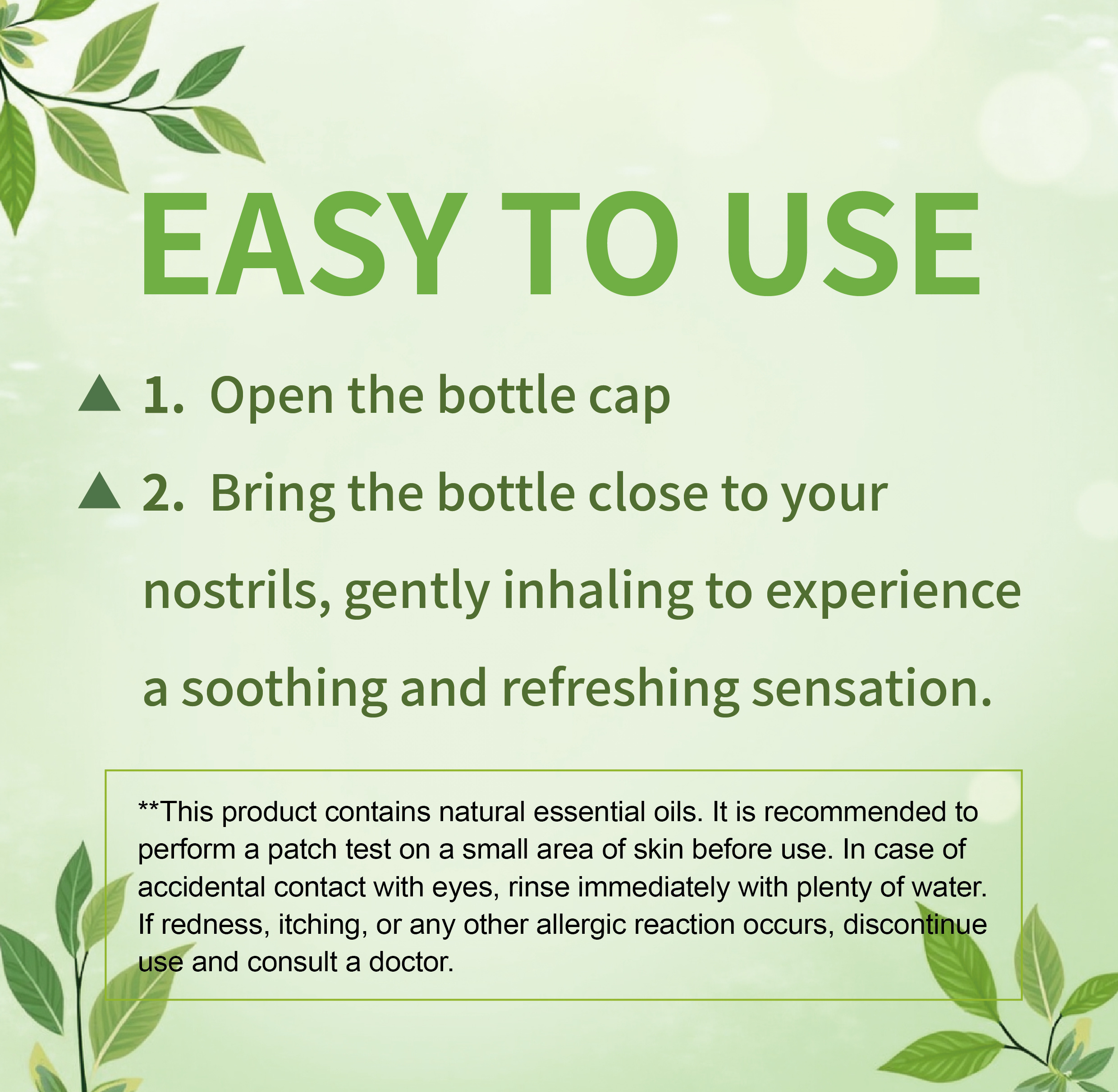 EASY TO USE

▲ 1. Open the bottle cap

▲ 2. Bring the bottle close to your nostrils, gently inhaling to experience a soothing and refreshing sensation.

**This product contains natural essential oils. It is recommended to perform a patch test on a small area of skin before use. In case of accidental contact with eyes, rinse immediately with plenty of water. If redness, itching, or any other allergic reaction occurs, discontinue use and consult a doctor.