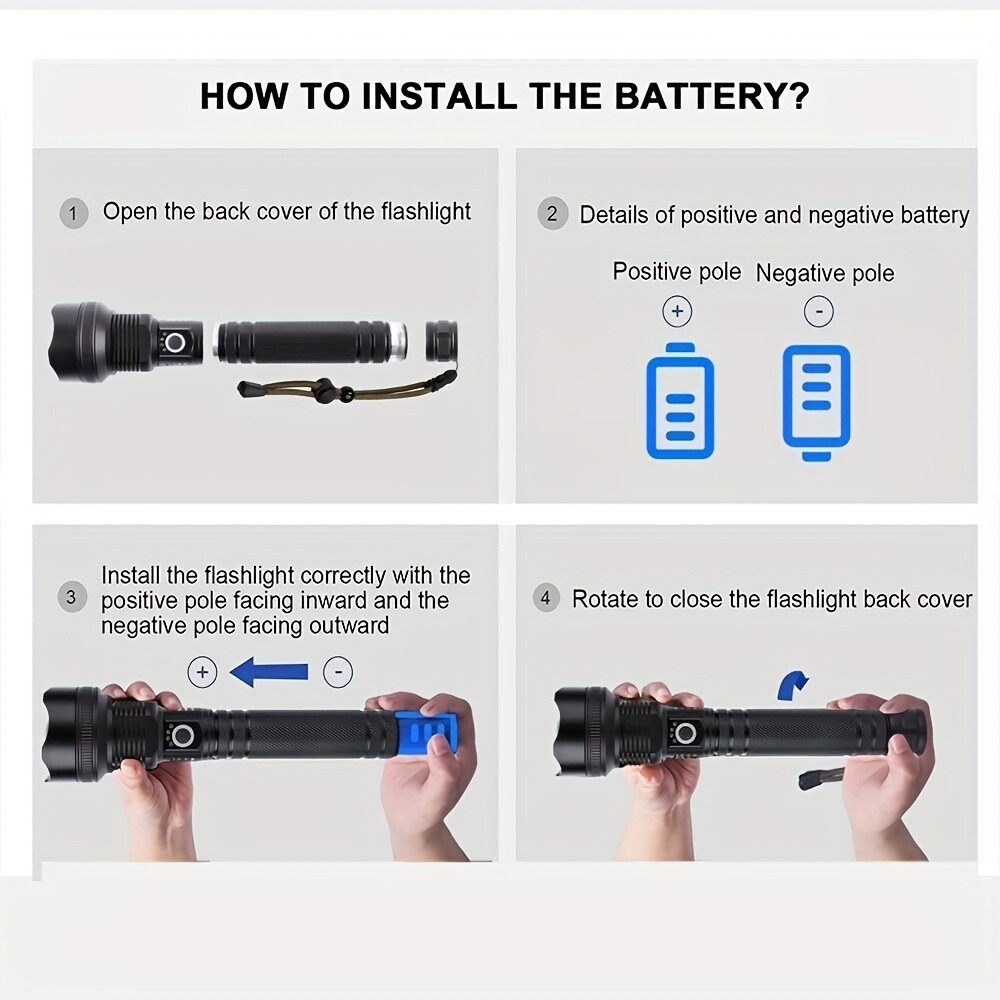 HOW TO INSTALL THE BATTERY?

1 Open the back cover of the flashlight

2 Details of positive and negative battery

Positive pole Negative pole

+ -

3 Install the flashlight correctly with the positive pole facing inward and the negative pole facing outward

+ -

4 Rotate to close the flashlight back cover