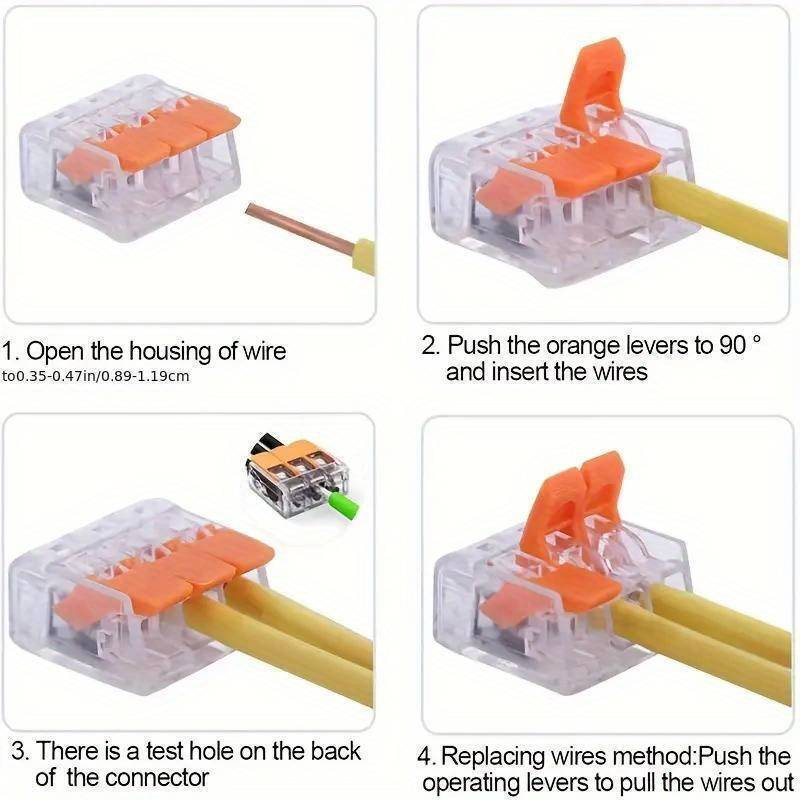 1. Open the housing of wire
to0.35-0.47in/0.89-1.19cm

2. Push the orange levers to 90 ° and insert the wires

3. There is a test hole on the back of the connector

4. Replacing wires method:Push the operating levers to pull the wires out