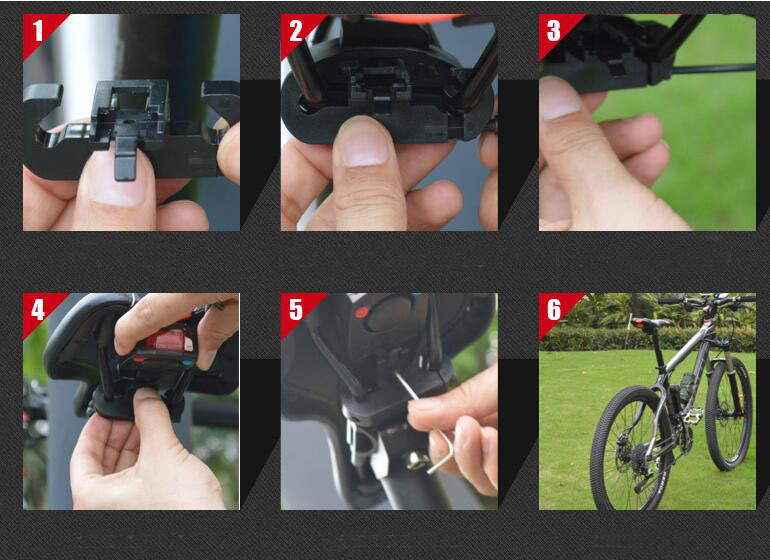 1

2

3

4

5

6