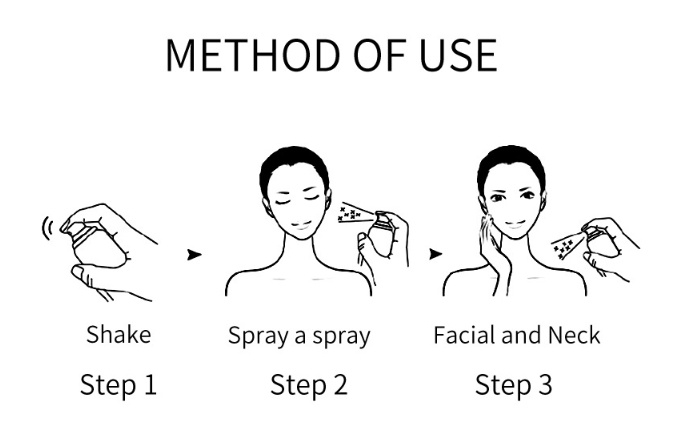 METHOD OF USE

Shake
Step 1

Spray a spray
Step 2

Facial and Neck
Step 3